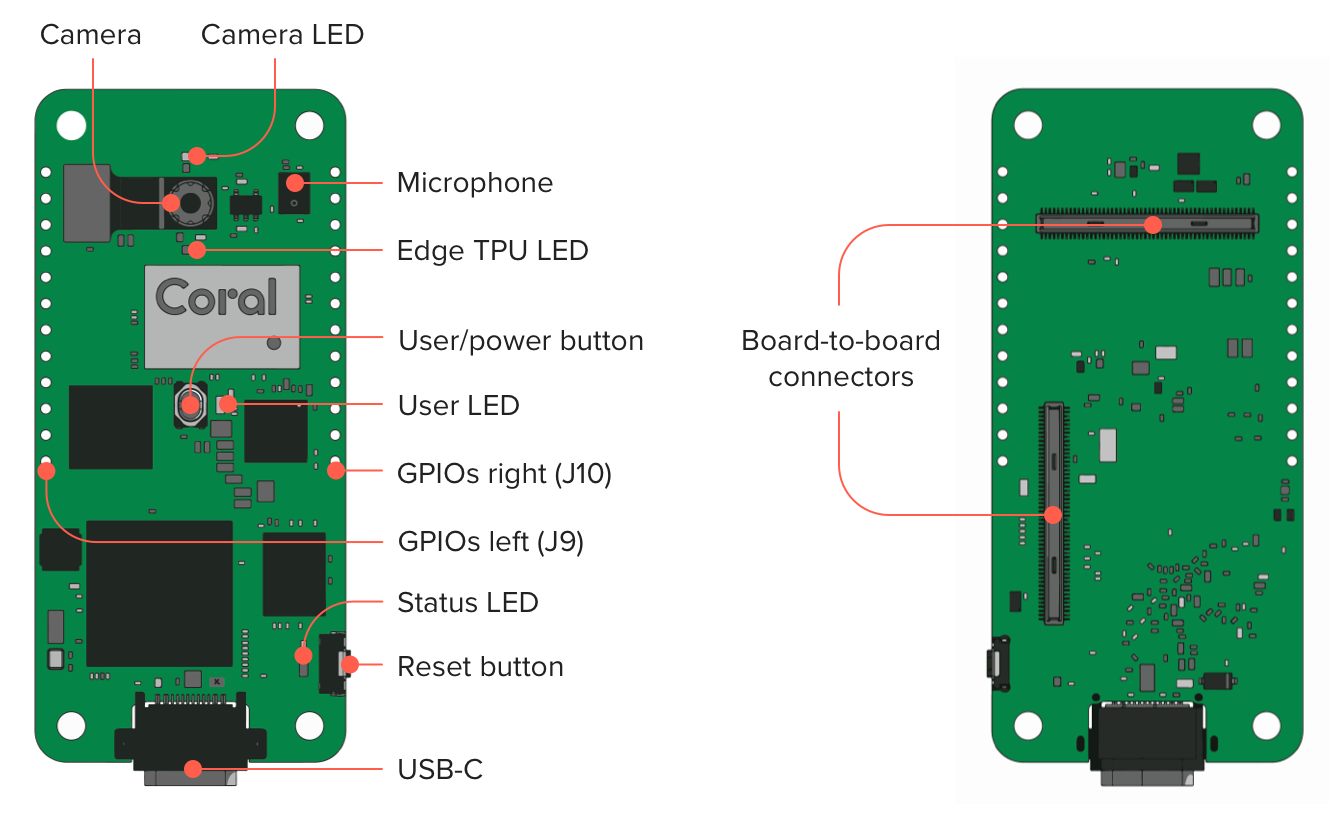 Camera
Camera LED
Microphone
Edge TPU LED
Coral
User/power button
User LED
GPIOs right (J10)
GPIOs left (J9)
Status LED
Reset button
USB-C
Board-to-board connectors